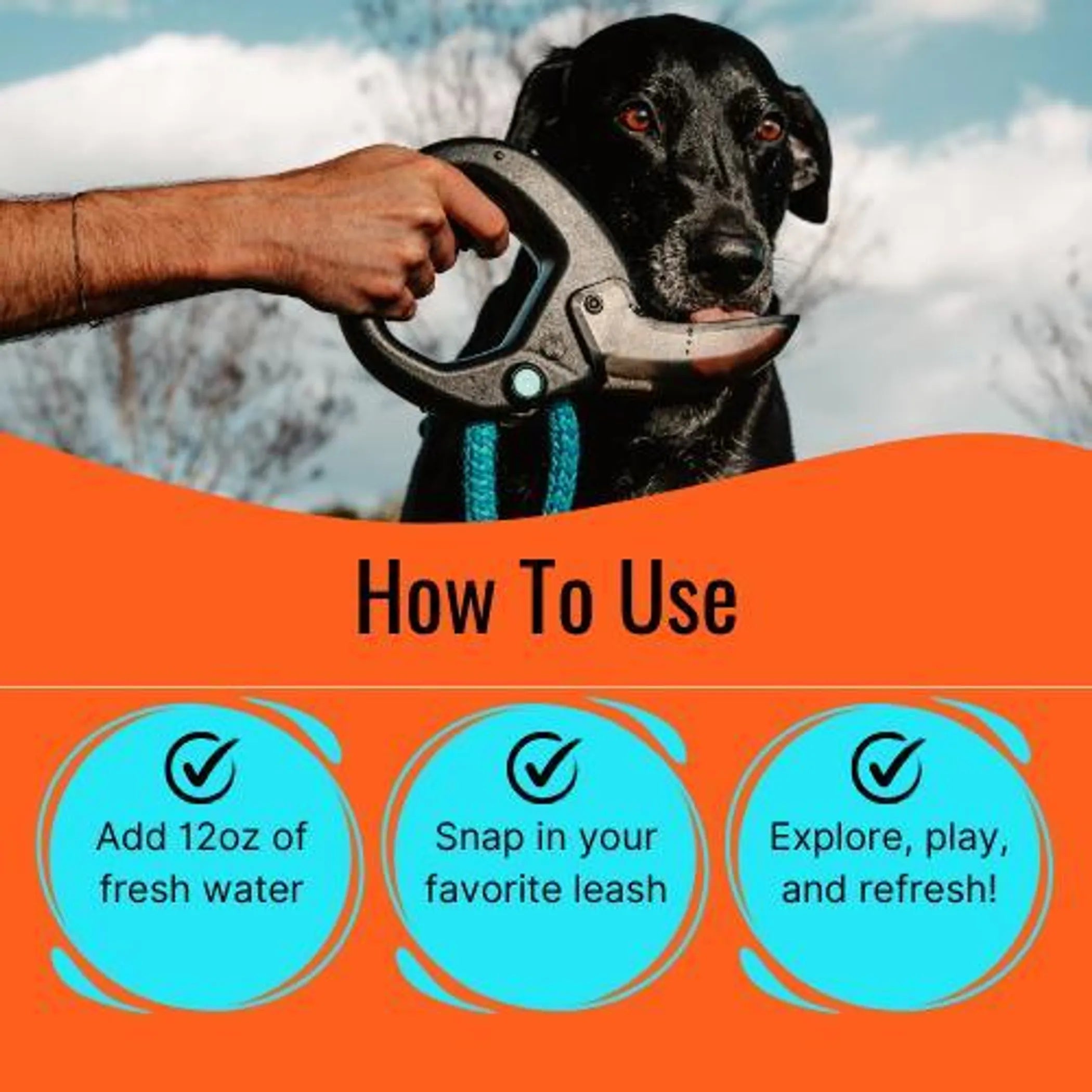 How To Use

Add 12oz of fresh water

Snap in your favorite leash

Explore, play, and refresh!